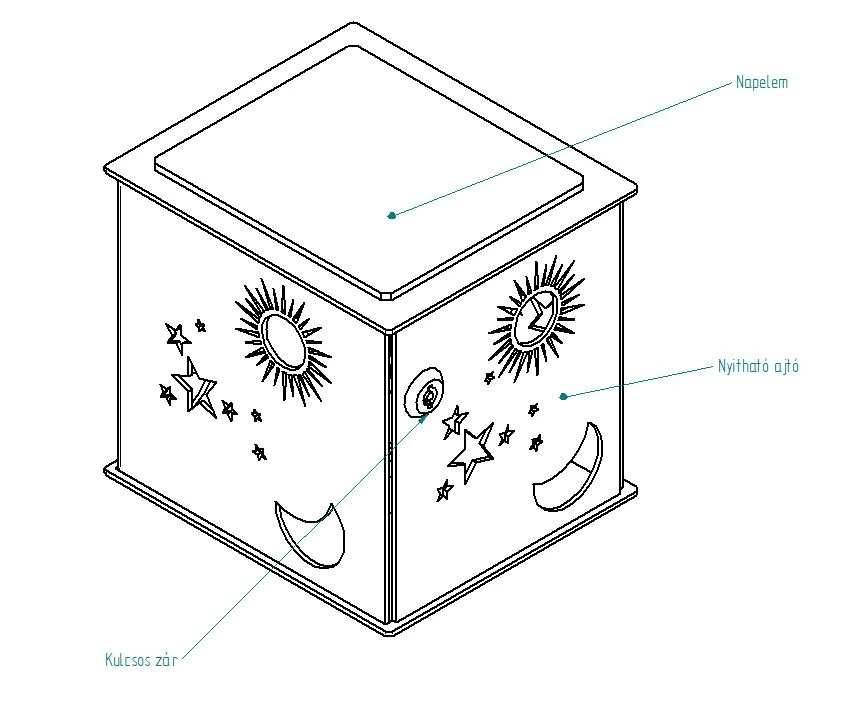 Napelem

Nyitható ajtó

Kulcsos zár